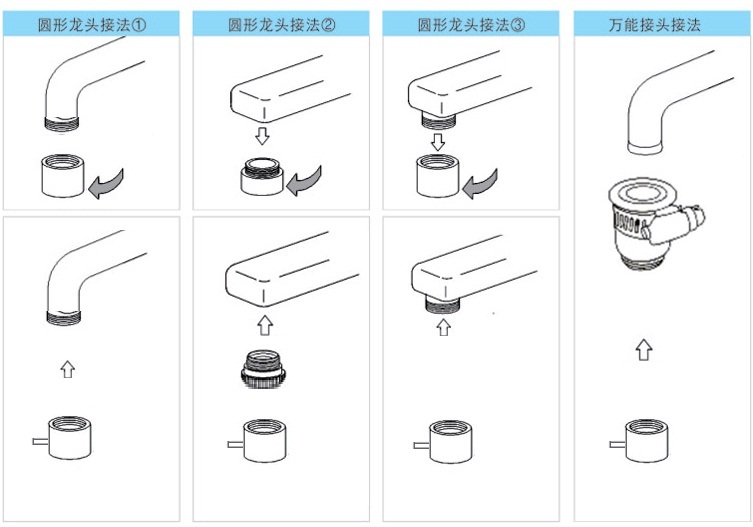 圆形龙头接法①

圆形龙头接法②

圆形龙头接法③

万能接头接法